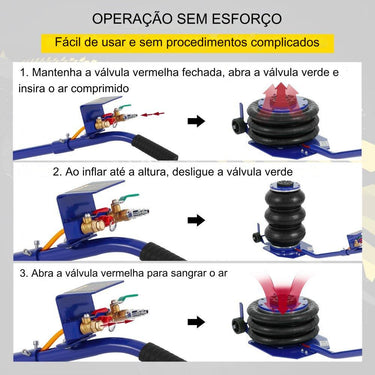 OPERAÇÃO SEM ESFORÇO

Fácil de usar e sem procedimentos complicados

1. Mantenha a válvula vermelha fechada, abra a válvula verde e insira o ar comprimido

2. Ao inflar até a altura, desligue a válvula verde

3. Abra a válvula vermelha para sangrar o ar