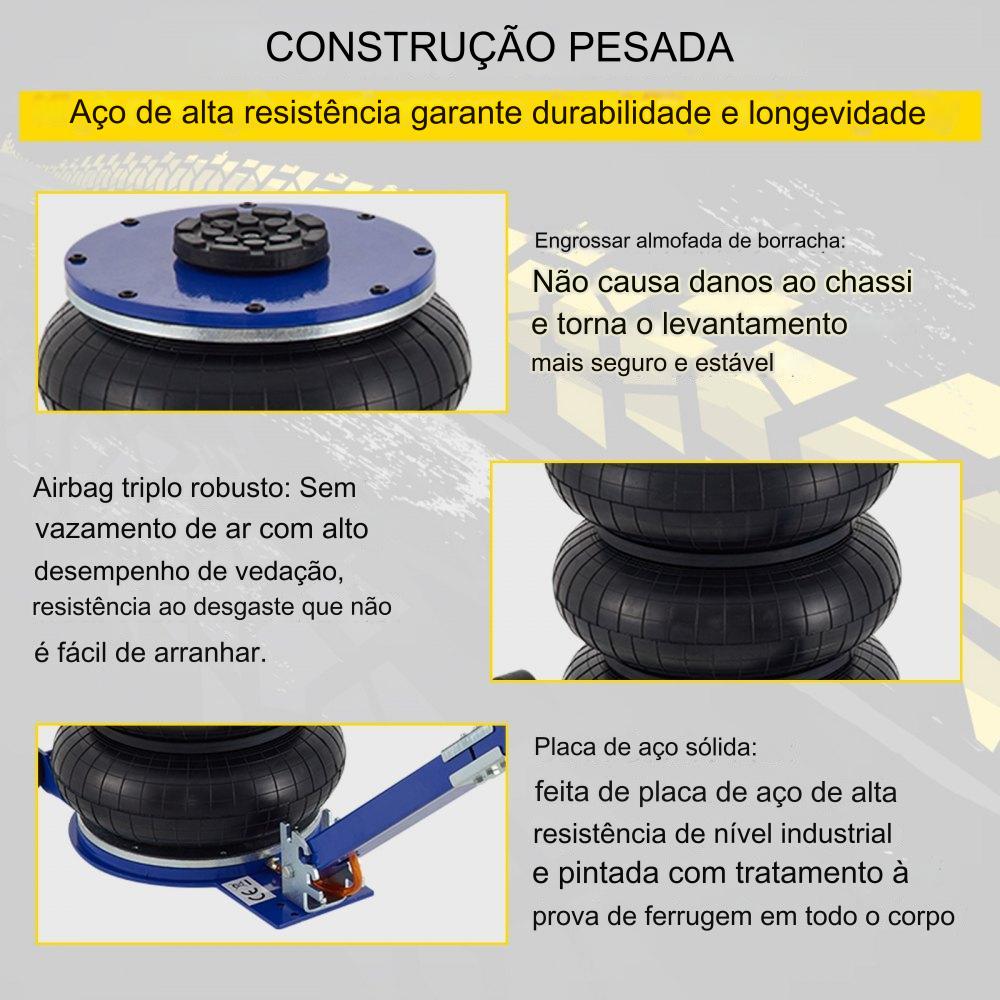 CONSTRUÇÃO PESADA

Aço de alta resistência garante durabilidade e longevidade

Engrossar almofada de borracha:
Não causa danos ao chassi e torna o levantamento mais seguro e estável

Airbag triplo robusto: Sem vazamento de ar com alto desempenho de vedação, resistência ao desgaste que não é fácil de arranhar.

Placa de aço sólida:
feita de placa de aço de alta resistência de nível industrial e pintada com tratamento à prova de ferrugem em todo o corpo

CE