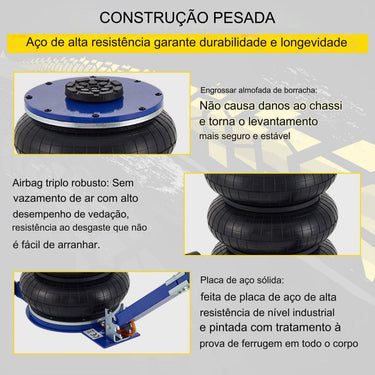 CONSTRUÇÃO PESADA

Aço de alta resistência garante durabilidade e longevidade

Engrossar almofada de borracha:
Não causa danos ao chassi e torna o levantamento mais seguro e estável

Airbag triplo robusto: Sem vazamento de ar com alto desempenho de vedação, resistência ao desgaste que não é fácil de arranhar.

Placa de aço sólida:
feita de placa de aço de alta resistência de nível industrial e pintada com tratamento à prova de ferrugem em todo o corpo