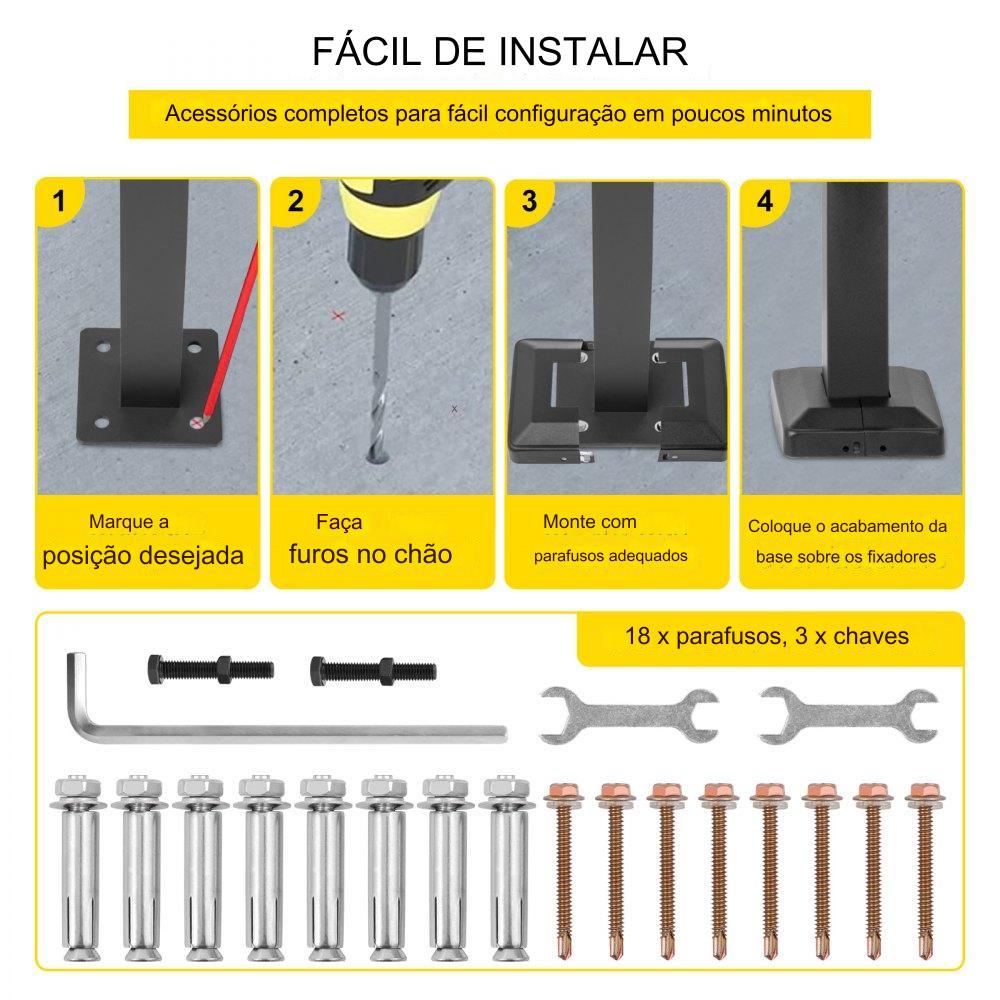 FÁCIL DE INSTALAR

Acessórios completos para fácil configuração em poucos minutos

1
Marque a
posição desejada

2
Faça
furos no chão

3
Monte com
parafusos adequados

4
Coloque o acabamento da
base sobre os fixadores

18 x parafusos, 3 x chaves