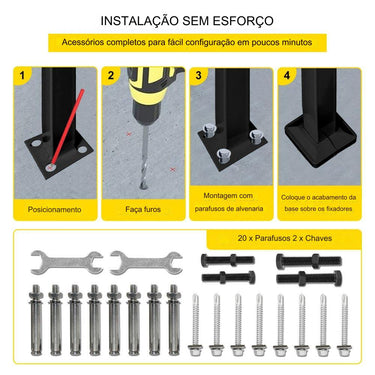 INSTALAÇÃO SEM ESFORÇO

Acessórios completos para fácil configuração em poucos minutos

1

Posicionamento

2

Faça furos

3

Montagem com parafusos de alvenaria

4

Coloque o acabamento da base sobre os fixadores

20 x Parafusos 2 x Chaves