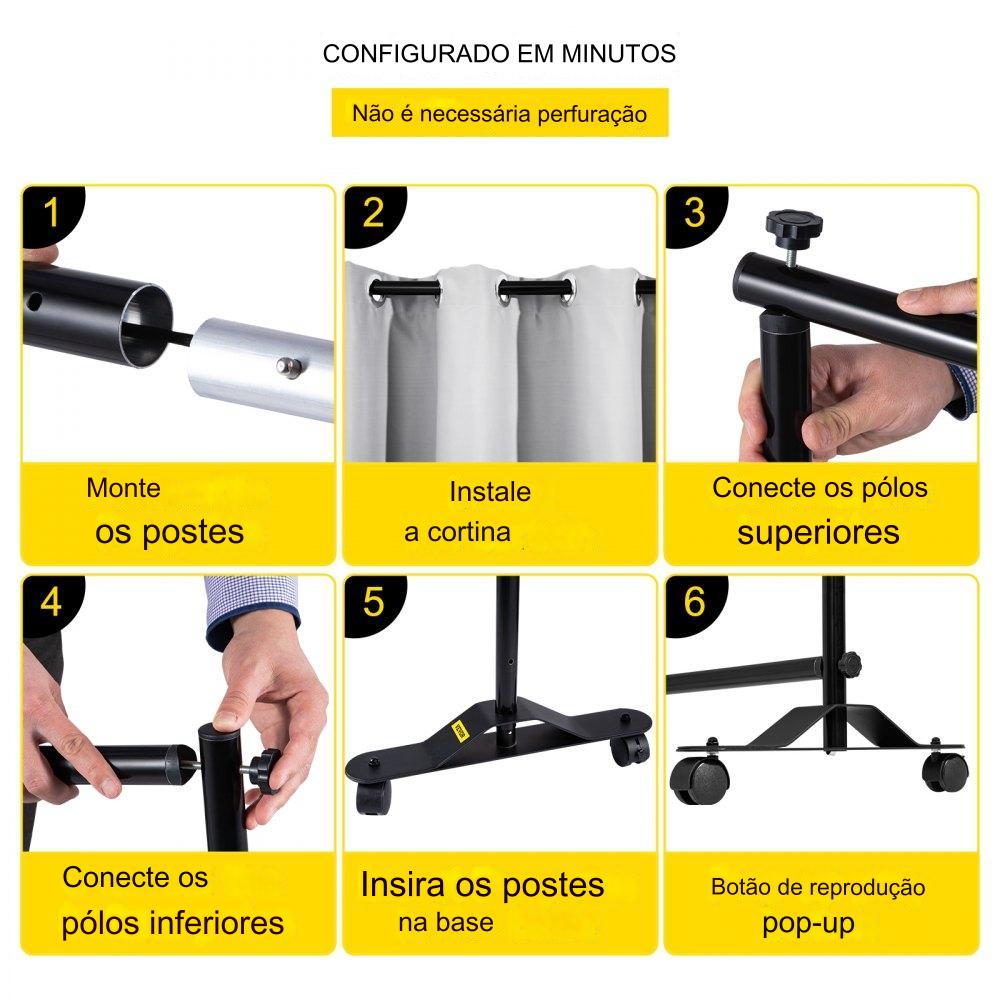 CONFIGURADO EM MINUTOS

Não é necessária perfuração

1

Monte os postes

2

Instale a cortina

3

Conecte os pólos superiores

4

Conecte os pólos inferiores

5

Insira os postes na base

6

Botão de reprodução pop-up