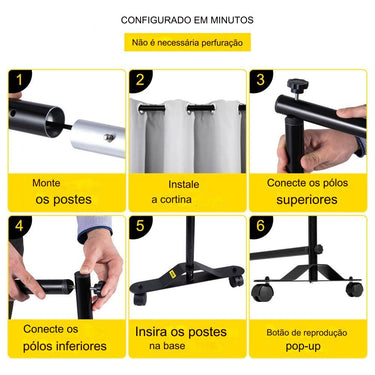 CONFIGURADO EM MINUTOS

Não é necessária perfuração

1
Monte
os postes

2
Instale
a cortina

3
Conecte os pólos
superiores

4
Conecte os
pólos inferiores

5
Insira os postes
na base

6
Botão de reprodução
pop-up