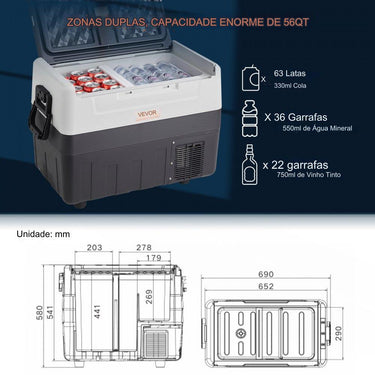 ZONAS DUPLAS, CAPACIDADE ENORME DE 56QT

VEVOR

x 63 Latas
330ml Cola

X 36 Garrafas
550ml de Água Mineral

x 22 garrafas
750ml de Vinho Tinto

Unidade: mm

203
278
179
580
541
441
269
690
652
290