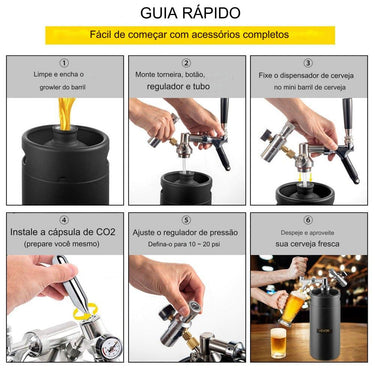 GUIA RÁPIDO

Fácil de começar com acessórios completos

①
Limpe e encha o growler do barril

②
Monte torneira, botão, regulador e tubo

③
Fixe o dispensador de cerveja no mini barril de cerveja

④
Instale a cápsula de CO2
(prepare você mesmo)

⑤
Ajuste o regulador de pressão
Defina-o para 10 ~ 20 psi

⑥
Despeje e aproveite
sua cerveja fresca

VEVOR