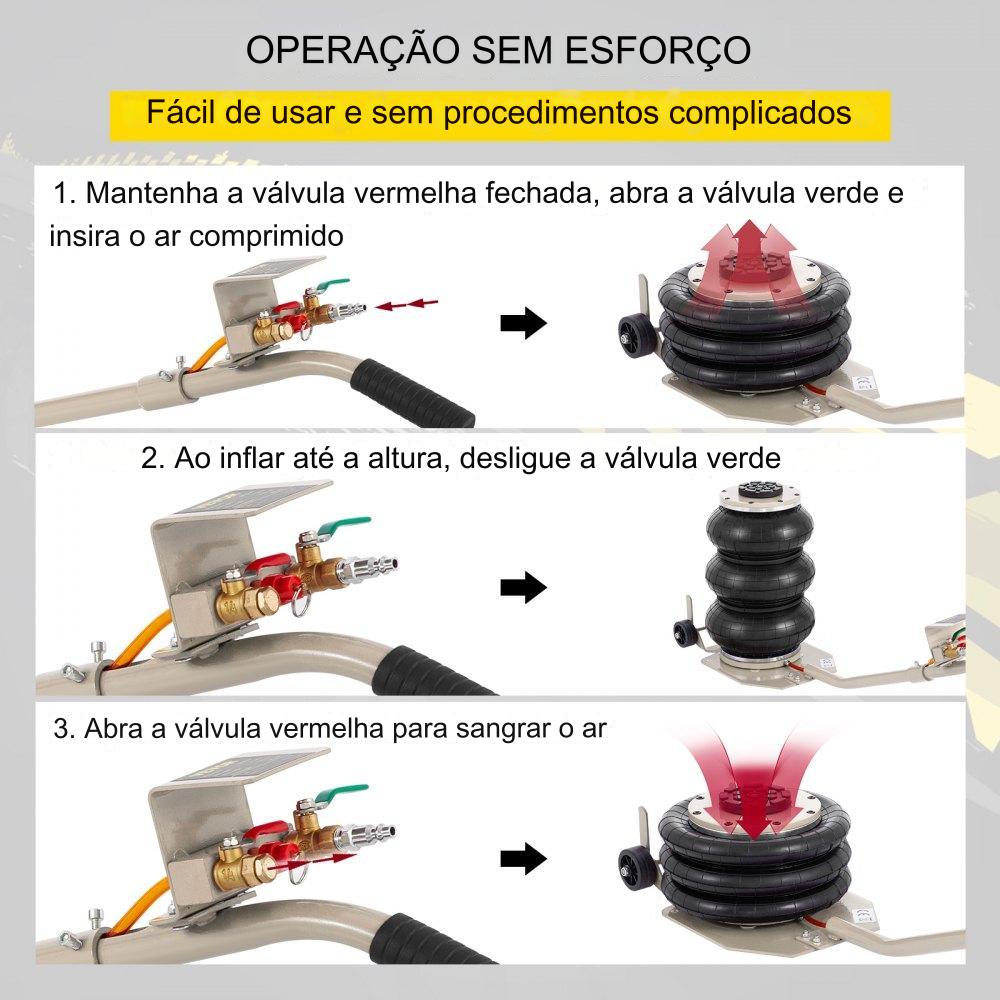 OPERAÇÃO SEM ESFORÇO

Fácil de usar e sem procedimentos complicados

1. Mantenha a válvula vermelha fechada, abra a válvula verde e insira o ar comprimido

2. Ao inflar até a altura, desligue a válvula verde

3. Abra a válvula vermelha para sangrar o ar