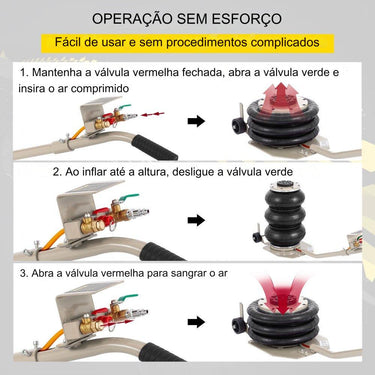 OPERAÇÃO SEM ESFORÇO

Fácil de usar e sem procedimentos complicados

1. Mantenha a válvula vermelha fechada, abra a válvula verde e insira o ar comprimido

2. Ao inflar até a altura, desligue a válvula verde

3. Abra a válvula vermelha para sangrar o ar