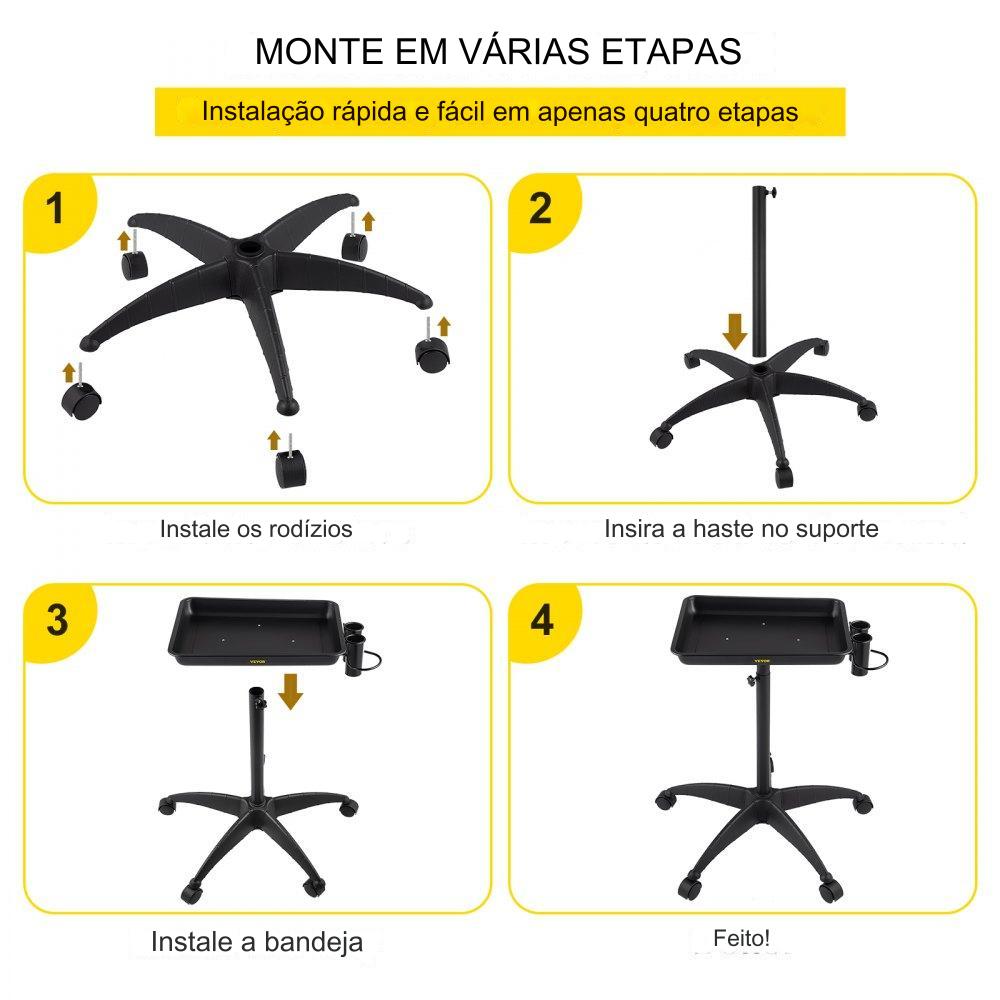 MONTE EM VÁRIAS ETAPAS

Instalação rápida e fácil em apenas quatro etapas

1

Instale os rodízios

2

Insira a haste no suporte

3

VEVOR

Instale a bandeja

4

VEVOR

Feito!