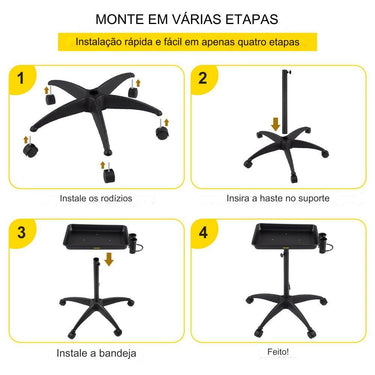 MONTE EM VÁRIAS ETAPAS

Instalação rápida e fácil em apenas quatro etapas

1

Instale os rodízios

2

Insira a haste no suporte

3

Instale a bandeja

4

Feito!