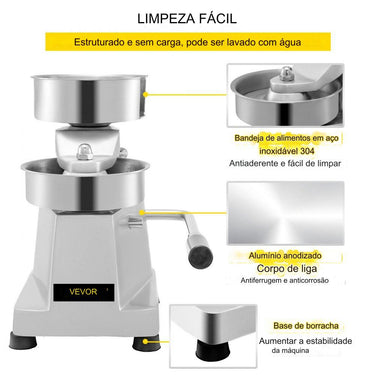 LIMPEZA FÁCIL

Estruturado e sem carga, pode ser lavado com água

Bandeja de alimentos em aço inoxidável 304

Antiaderente e fácil de limpar

Alumínio anodizado

Corpo de liga

Antiferrugem e anticorrosão

VEVOR

Base de borracha

Aumentar a estabilidade da máquina