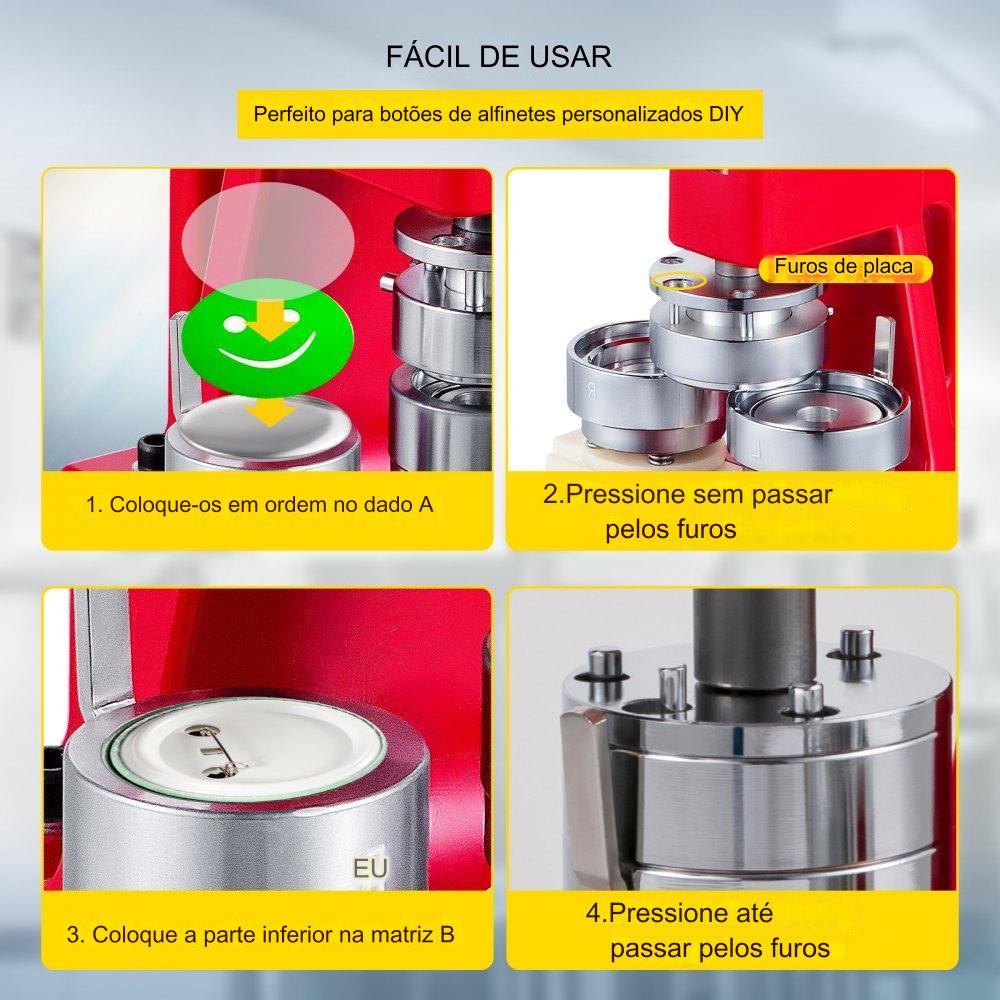 FÁCIL DE USAR

Perfeito para botões de alfinetes personalizados DIY

1. Coloque-os em ordem no dado A

Furos de placa

R

L

2.Pressione sem passar pelos furos

EU

3. Coloque a parte inferior na matriz B

4.Pressione até passar pelos furos