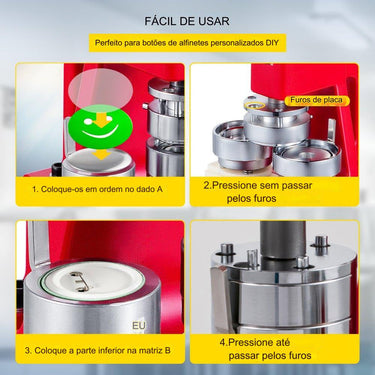 FÁCIL DE USAR

Perfeito para botões de alfinetes personalizados DIY

1. Coloque-os em ordem no dado A

Furos de placa

2.Pressione sem passar pelos furos

EU

3. Coloque a parte inferior na matriz B

4.Pressione até passar pelos furos