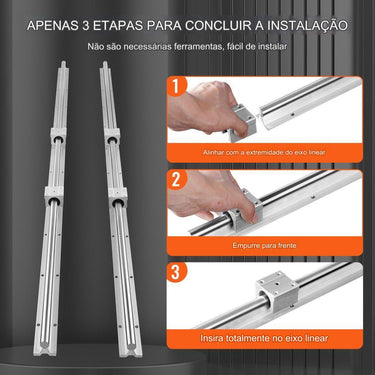 APENAS 3 ETAPAS PARA CONCLUIR A INSTALAÇÃO

Não são necessárias ferramentas, fácil de instalar

1

Alinhar com a extremidade do eixo linear

2

Empurre para frente

3

Insira totalmente no eixo linear