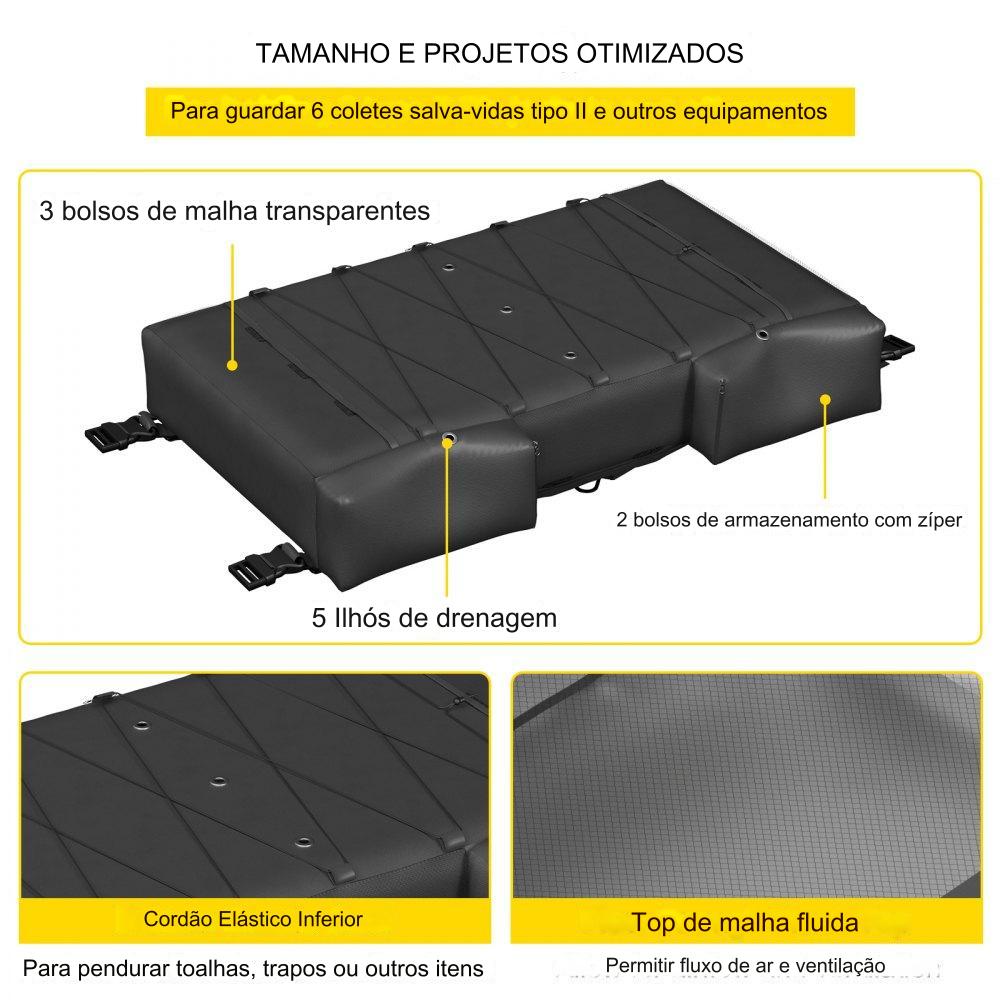 TAMANHO E PROJETOS OTIMIZADOS

Para guardar 6 coletes salva-vidas tipo II e outros equipamentos

3 bolsos de malha transparentes

2 bolsos de armazenamento com zíper

5 Ilhós de drenagem

Cordão Elástico Inferior

Para pendurar toalhas, trapos ou outros itens

Top de malha fluida

Permitir fluxo de ar e ventilação