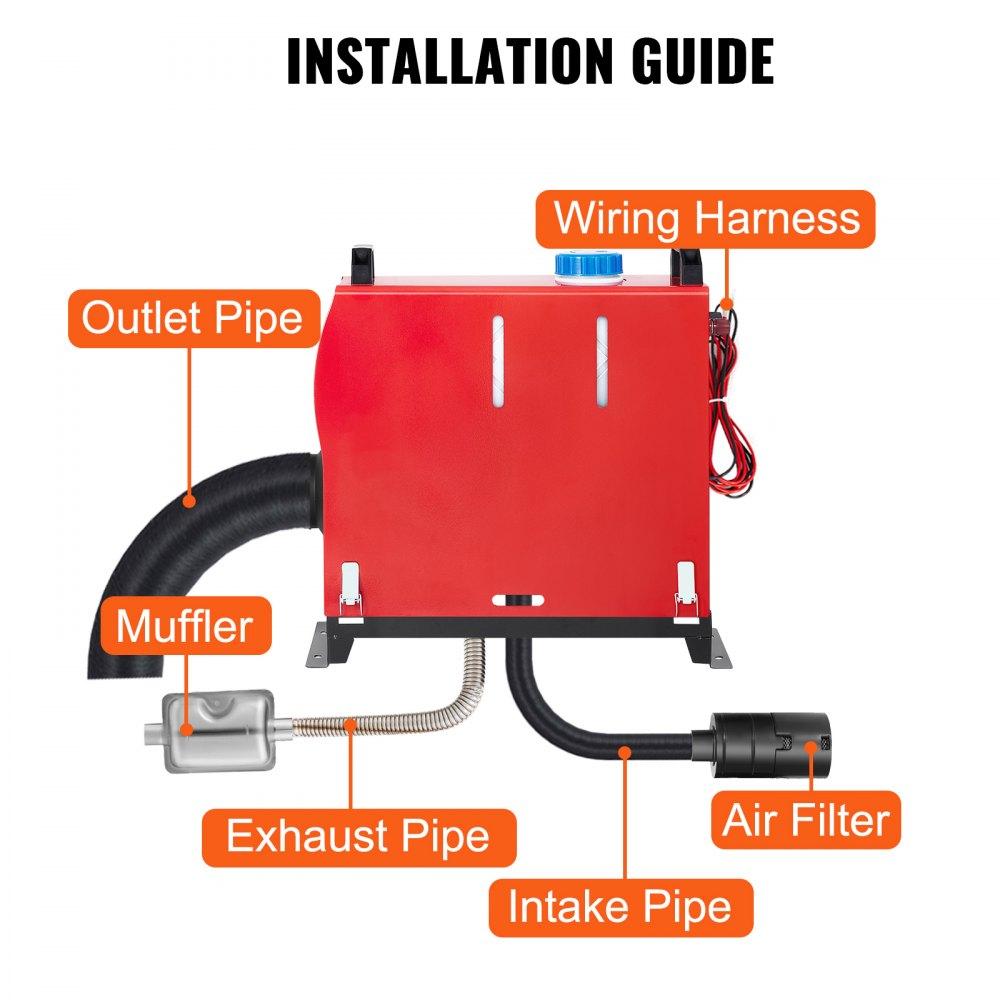 INSTALLATION GUIDE

Wiring Harness

Outlet Pipe

Muffler

Exhaust Pipe

Air Filter

Intake Pipe