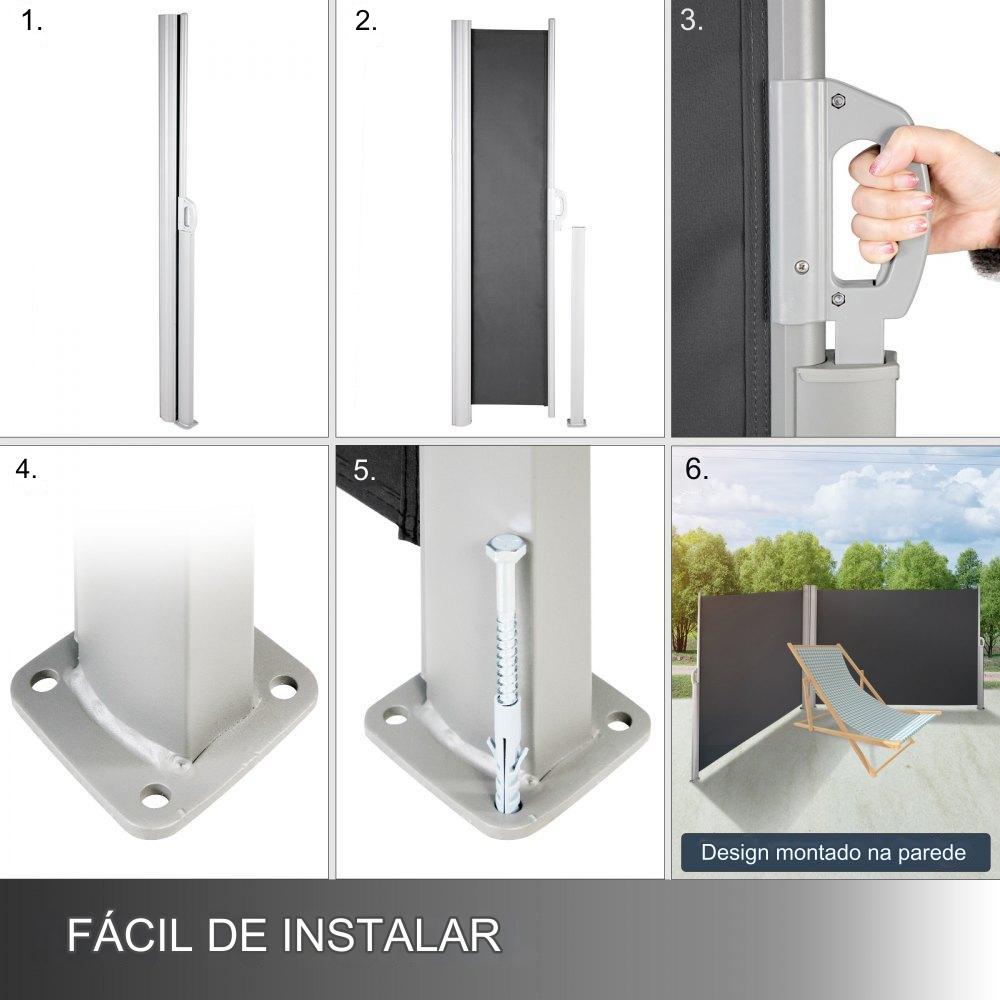 1.

2.

3.

4.

5.

6.

Design montado na parede

FÁCIL DE INSTALAR