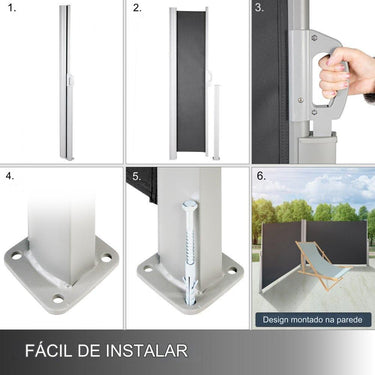 1.

2.

3.

4.

5.

6.

Design montado na parede

FÁCIL DE INSTALAR