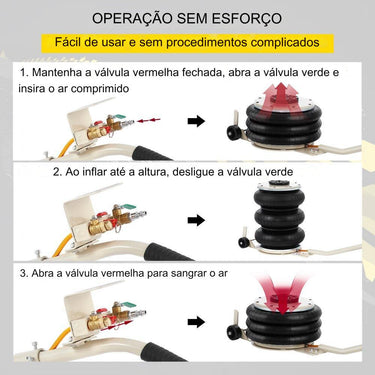 OPERAÇÃO SEM ESFORÇO

Fácil de usar e sem procedimentos complicados

1. Mantenha a válvula vermelha fechada, abra a válvula verde e insira o ar comprimido

2. Ao inflar até a altura, desligue a válvula verde

3. Abra a válvula vermelha para sangrar o ar