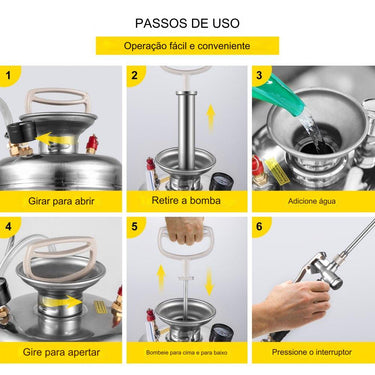 PASSOS DE USO

Operação fácil e conveniente

1

Girar para abrir

2

Retire a bomba

3

Adicione água

4

Gire para apertar

5

Bombeie para cima e para baixo

6

Pressione o interruptor