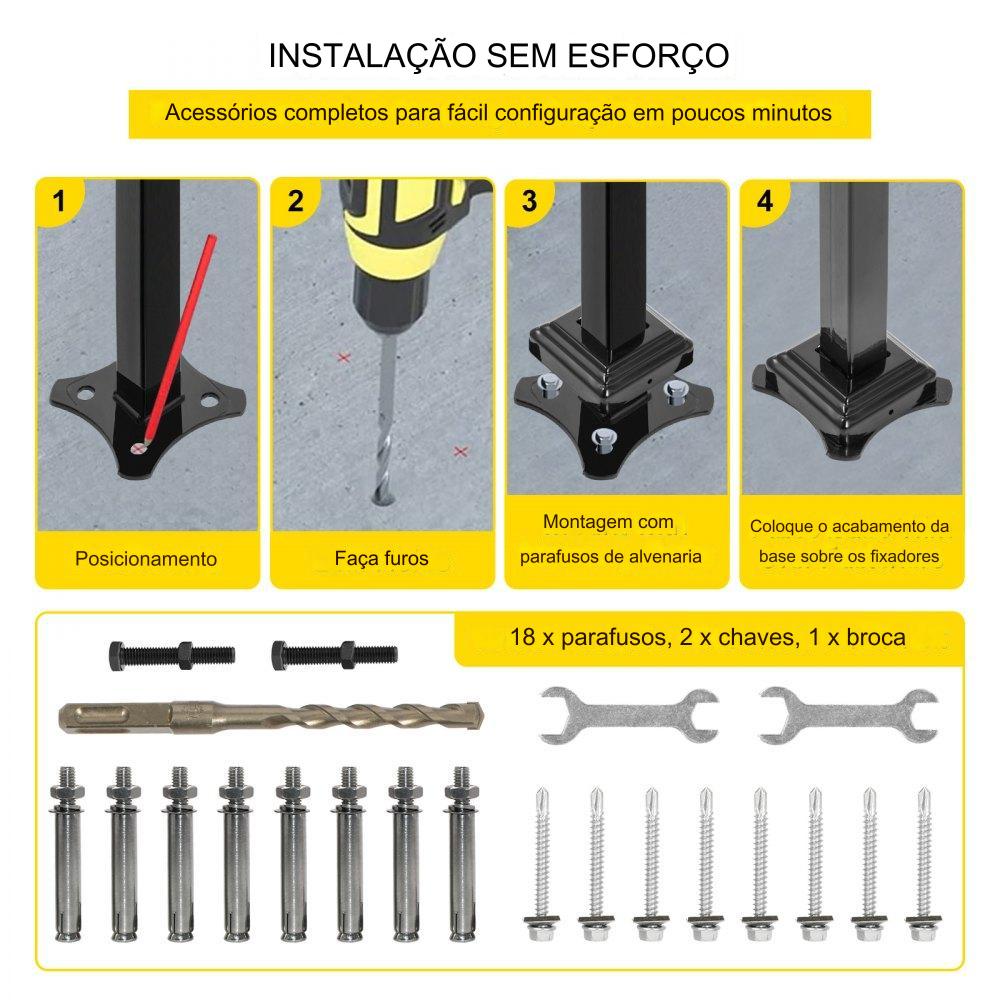 INSTALAÇÃO SEM ESFORÇO

Acessórios completos para fácil configuração em poucos minutos

1
Posicionamento

2
Faça furos

3
Montagem com parafusos de alvenaria

4
Coloque o acabamento da base sobre os fixadores

18 x parafusos, 2 x chaves, 1 x broca