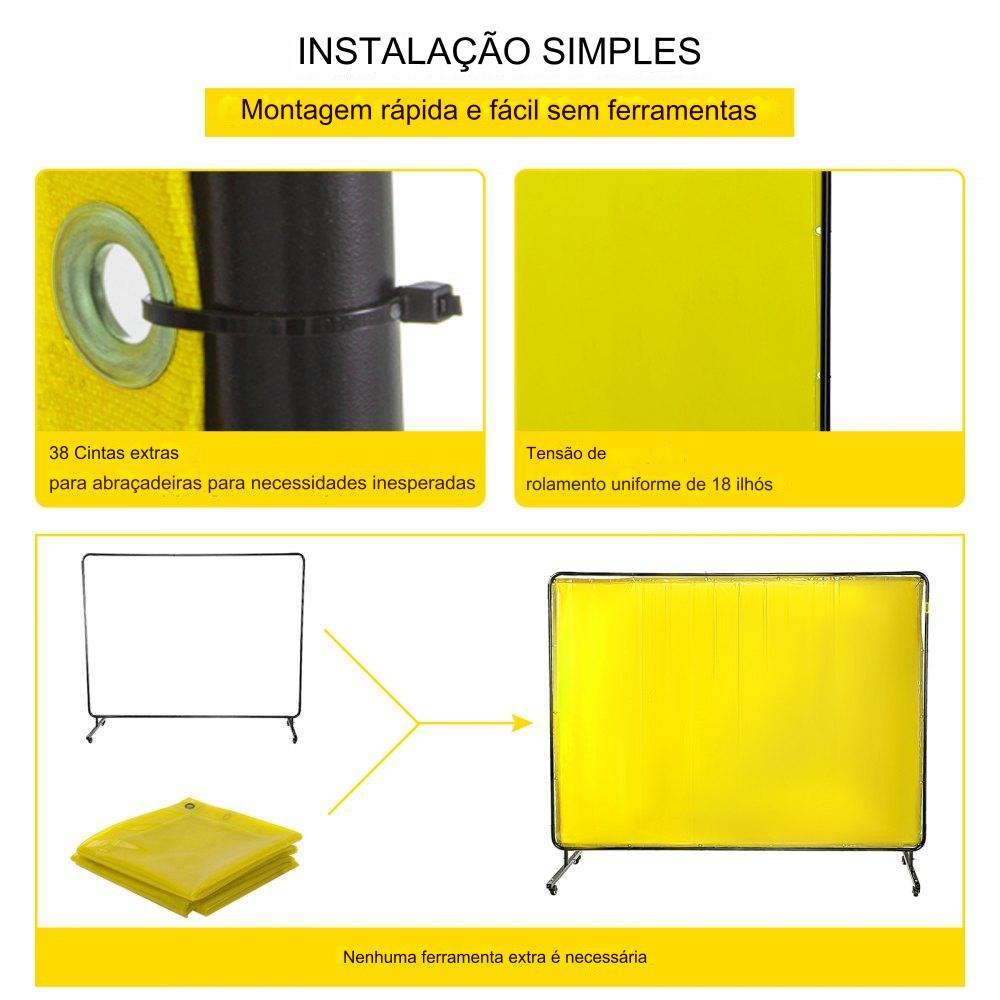 INSTALAÇÃO SIMPLES

Montagem rápida e fácil sem ferramentas

38 Cintas extras
para abraçadeiras para necessidades inesperadas

Tensão de
rolamento uniforme de 18 ilhós

Nenhuma ferramenta extra é necessária