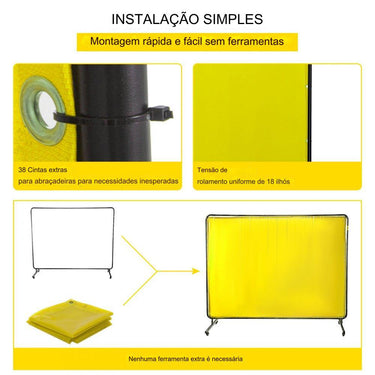 INSTALAÇÃO SIMPLES

Montagem rápida e fácil sem ferramentas

38 Cintas extras
para abraçadeiras para necessidades inesperadas

Tensão de
rolamento uniforme de 18 ilhós

Nenhuma ferramenta extra é necessária