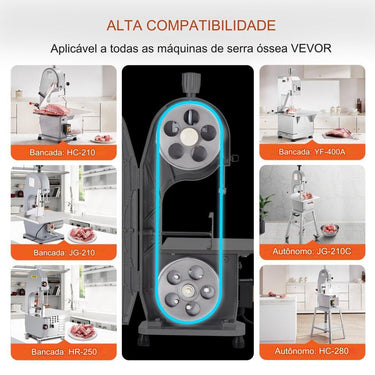 ALTA COMPATIBILIDADE

Aplicável a todas as máquinas de serra óssea VEVOR

Bancada: HC-210

Bancada: JG-210

Bancada: HR-250

Bancada: YF-400A

Autônomo: JG-210C

Autônomo: HC-280