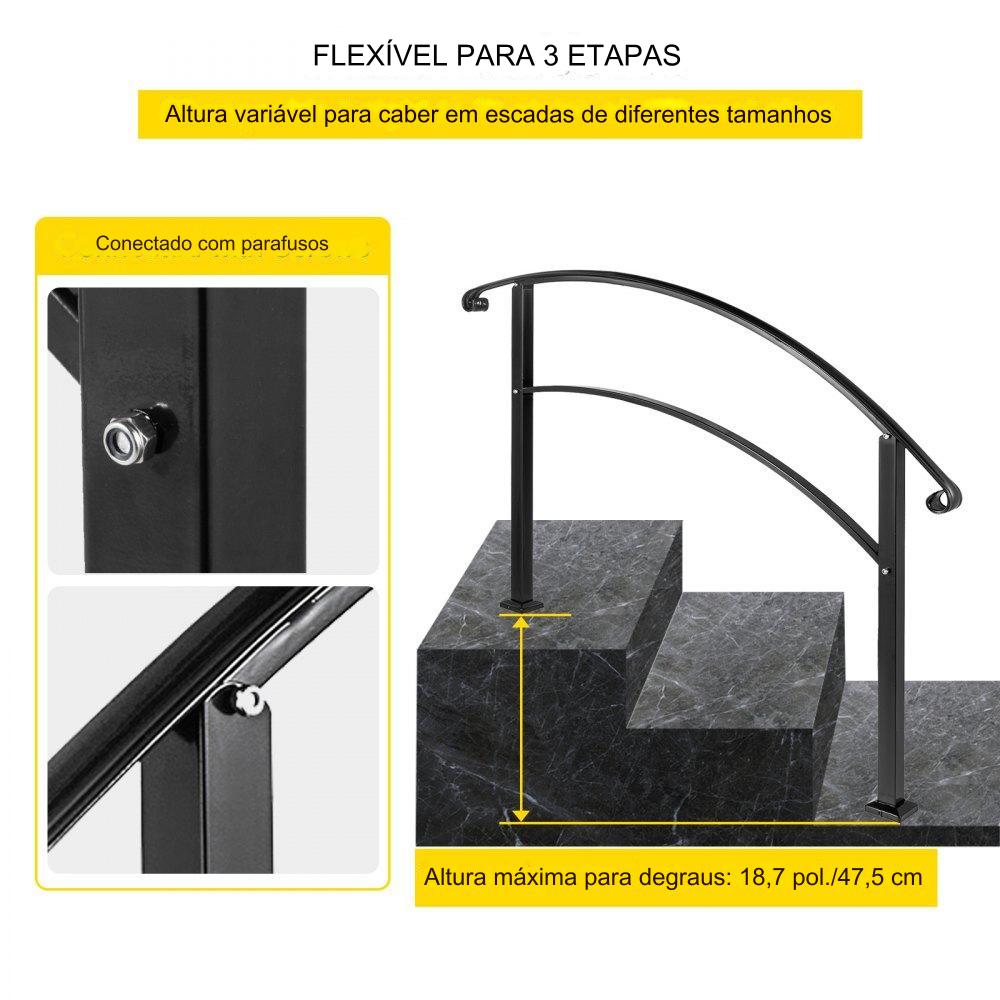 FLEXÍVEL PARA 3 ETAPAS

Altura variável para caber em escadas de diferentes tamanhos

Conectado com parafusos

Altura máxima para degraus: 18,7 pol./47,5 cm