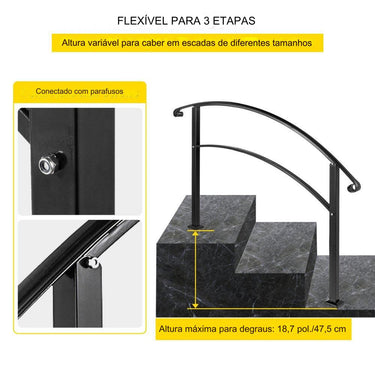 FLEXÍVEL PARA 3 ETAPAS

Altura variável para caber em escadas de diferentes tamanhos

Conectado com parafusos

Altura máxima para degraus: 18,7 pol./47,5 cm