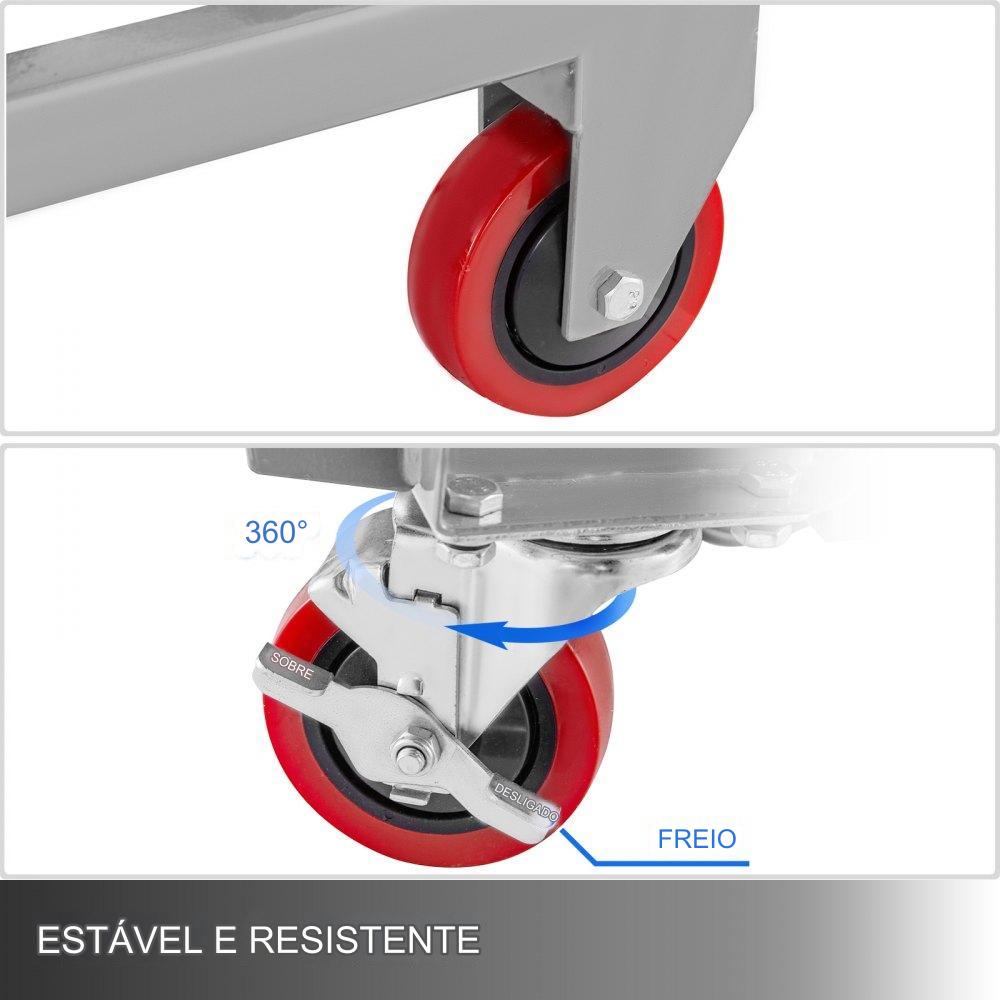 360°

SOBRE

DESLIGADO

FREIO

ESTÁVEL E RESISTENTE