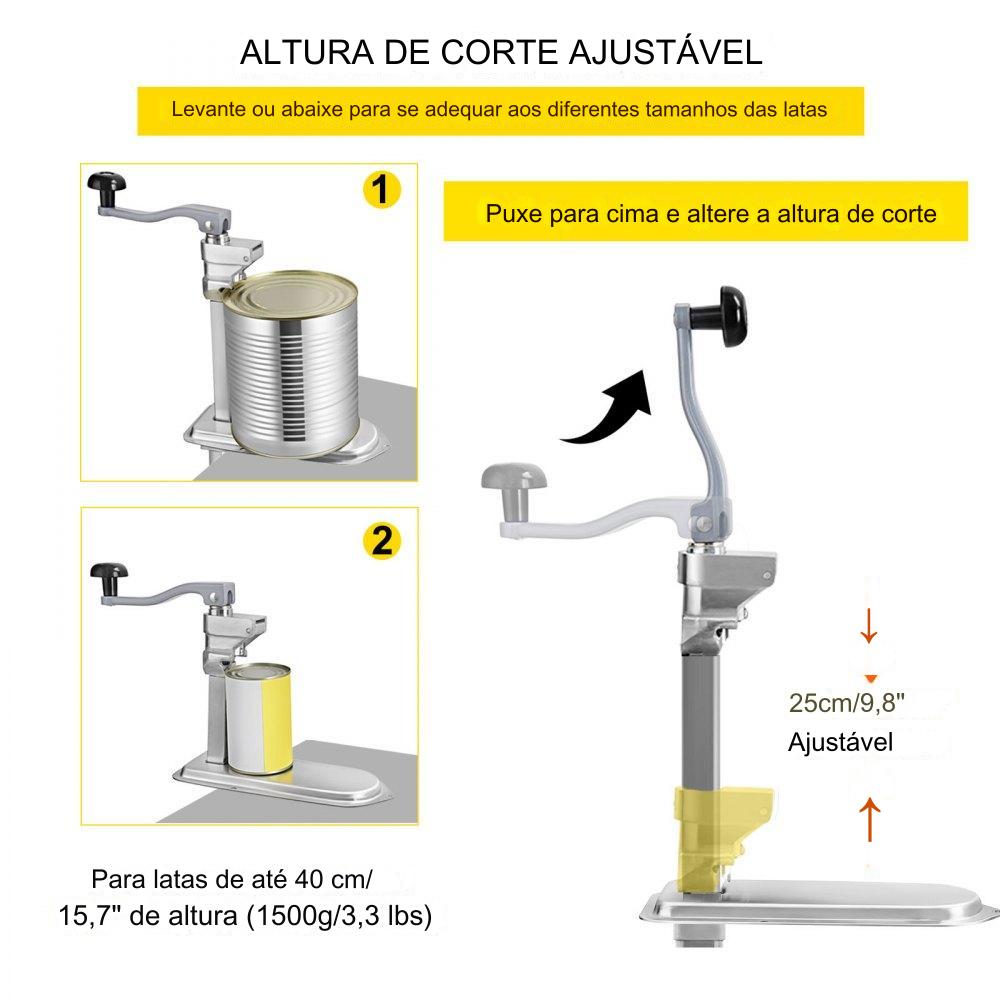 ALTURA DE CORTE AJUSTÁVEL

Levante ou abaixe para se adequar aos diferentes tamanhos das latas

1

Puxe para cima e altere a altura de corte

2

25cm/9,8"
Ajustável

Para latas de até 40 cm/
15,7" de altura (1500g/3,3 lbs)