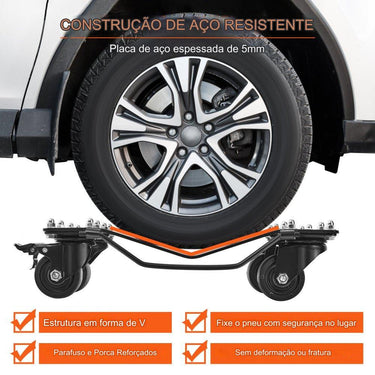 CONSTRUÇÃO DE AÇO RESISTENTE

Placa de aço espessada de 5mm

Estrutura em forma de V

Fixe o pneu com segurança no lugar

Parafuso e Porca Reforçados

Sem deformação ou fratura