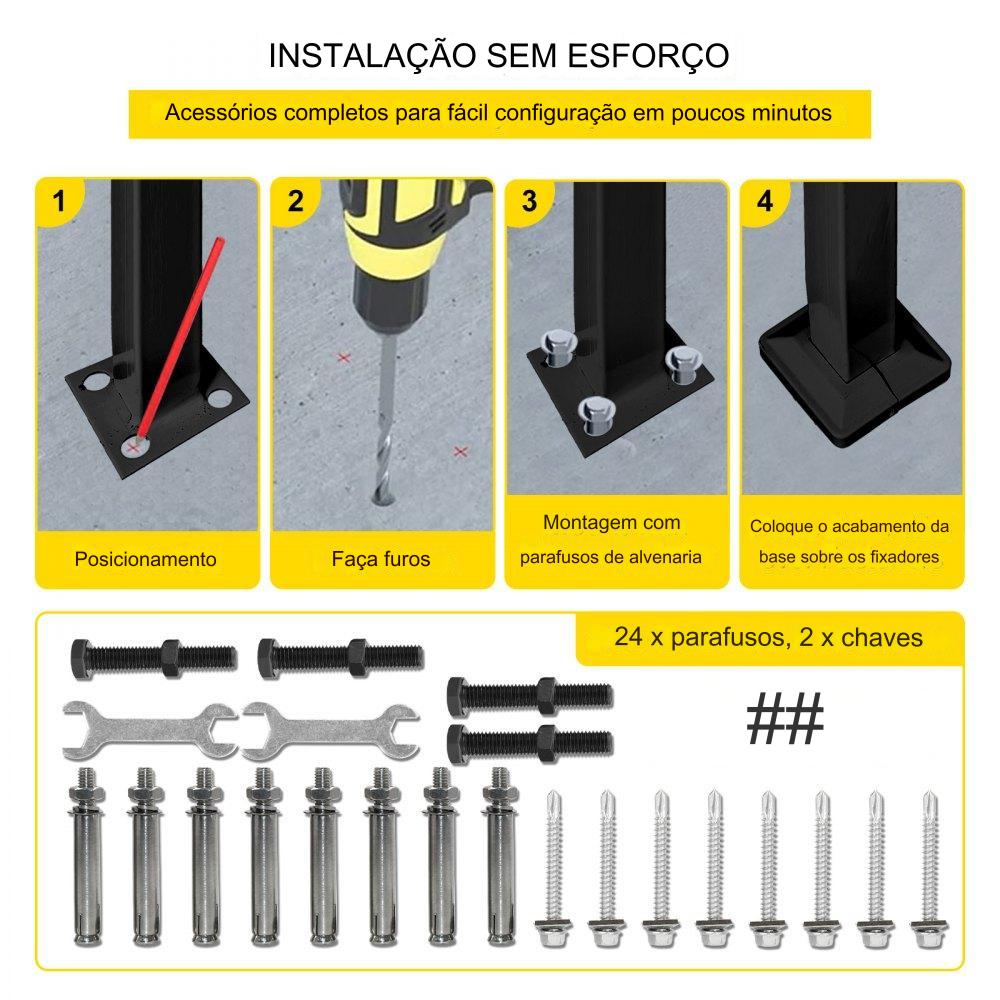 INSTALAÇÃO SEM ESFORÇO

Acessórios completos para fácil configuração em poucos minutos

1

Posicionamento

2

Faça furos

3

Montagem com parafusos de alvenaria

4

Coloque o acabamento da base sobre os fixadores

24 x parafusos, 2 x chaves

##