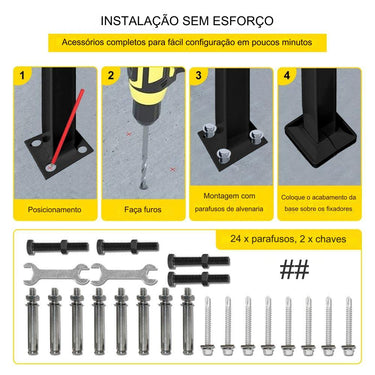 INSTALAÇÃO SEM ESFORÇO

Acessórios completos para fácil configuração em poucos minutos

1

Posicionamento

2

Faça furos

3

Montagem com parafusos de alvenaria

4

Coloque o acabamento da base sobre os fixadores

24 x parafusos, 2 x chaves

##