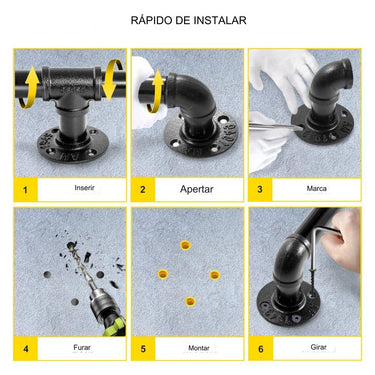 RÁPIDO DE INSTALAR

1 Inserir

2 Apertar

3 Marca

4 Furar

5 Montar

6 Girar