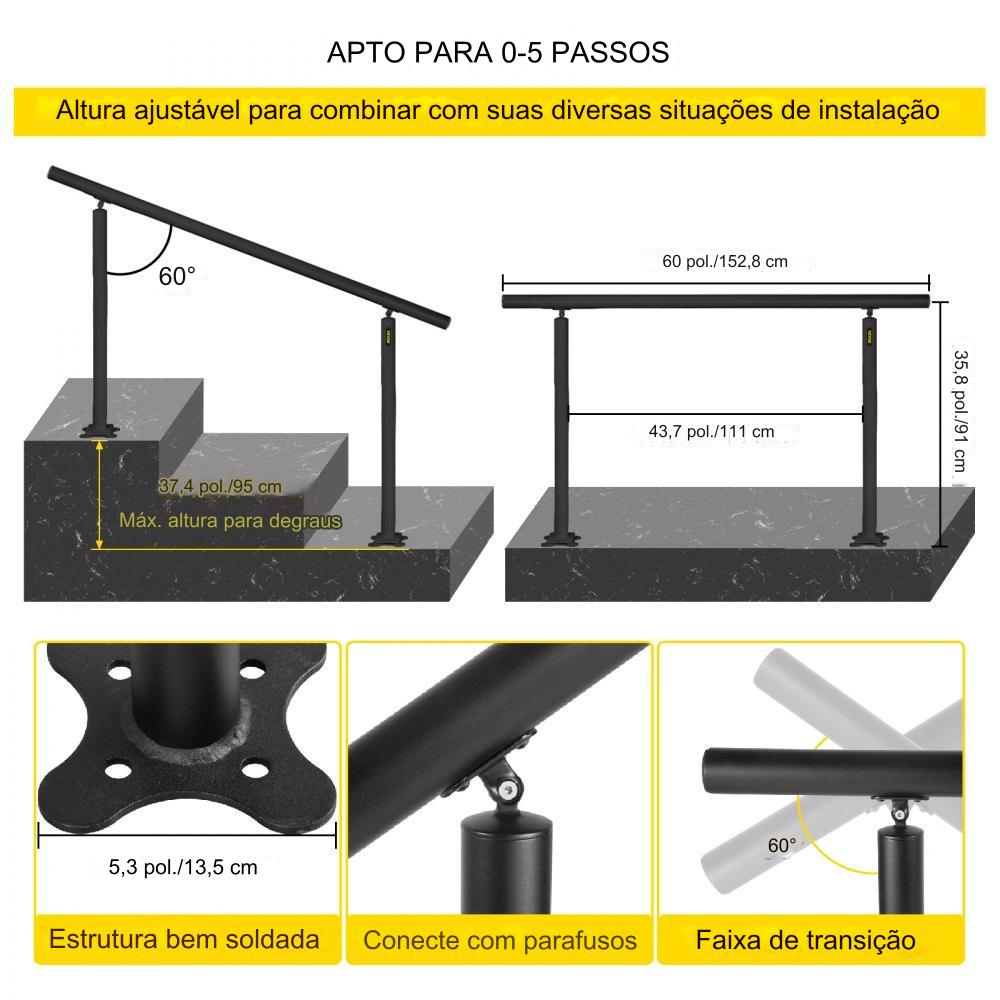 APTO PARA 0-5 PASSOS

Altura ajustável para combinar com suas diversas situações de instalação

60°

37,4 pol./95 cm

Máx. altura para degraus

60 pol./152,8 cm

43,7 pol./111 cm

35,8 pol./91 cm

5,3 pol./13,5 cm

Estrutura bem soldada

Conecte com parafusos

60°

Faixa de transição