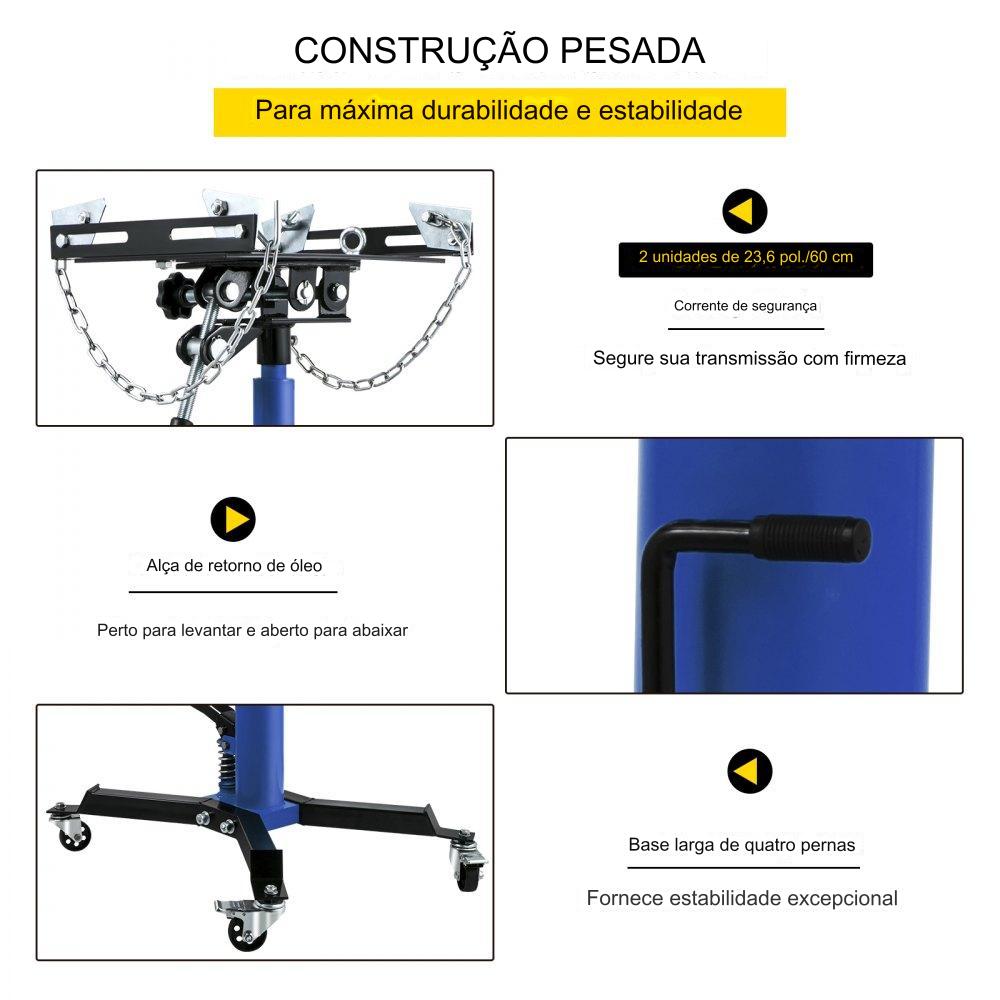 CONSTRUÇÃO PESADA

Para máxima durabilidade e estabilidade

2 unidades de 23,6 pol./60 cm

Corrente de segurança

Segure sua transmissão com firmeza

Alça de retorno de óleo

Perto para levantar e aberto para abaixar

Base larga de quatro pernas

Fornece estabilidade excepcional