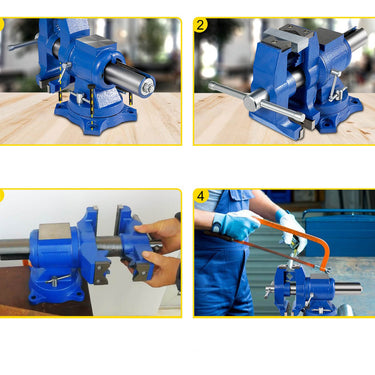 2

4