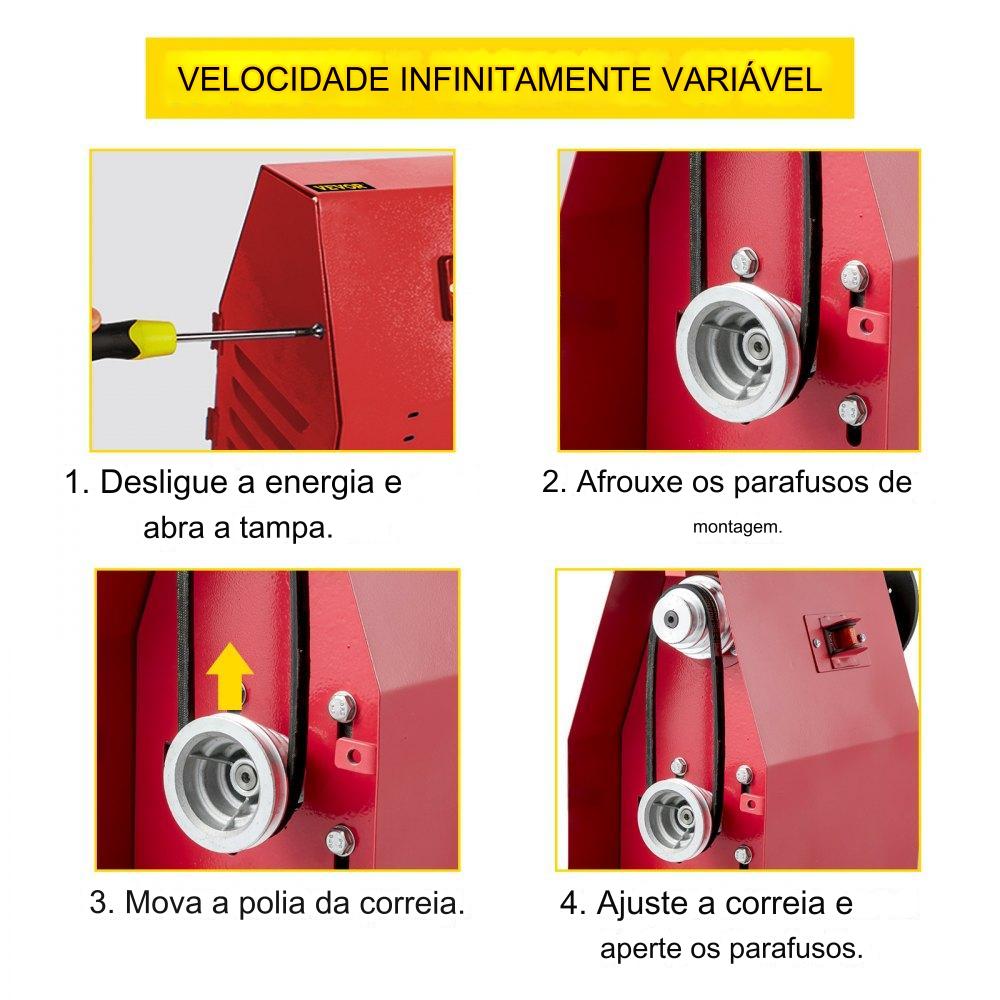 VELOCIDADE INFINITAMENTE VARIÁVEL

VEVOR

1. Desligue a energia e abra a tampa.

2. Afrouxe os parafusos de montagem.

3. Mova a polia da correia.

4. Ajuste a correia e aperte os parafusos.