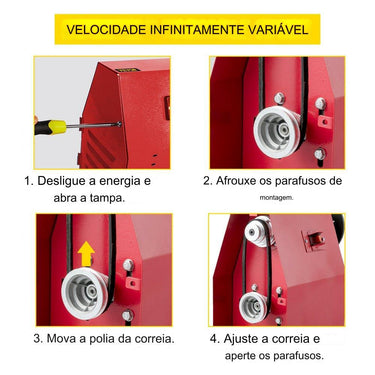 VELOCIDADE INFINITAMENTE VARIÁVEL

1. Desligue a energia e abra a tampa.

2. Afrouxe os parafusos de montagem.

3. Mova a polia da correia.

4. Ajuste a correia e aperte os parafusos.