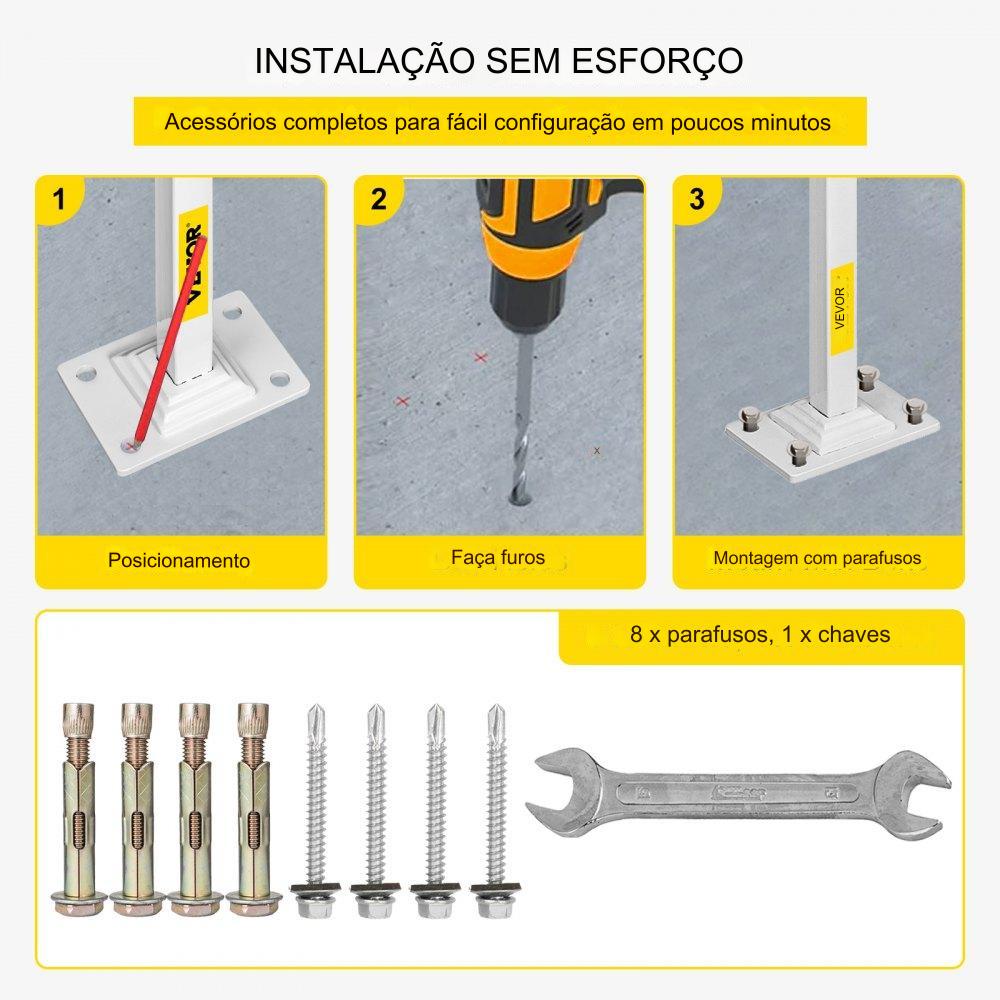 INSTALAÇÃO SEM ESFORÇO

Acessórios completos para fácil configuração em poucos minutos

1

VEVOR

Posicionamento

2

Faça furos

3

VEVOR

Montagem com parafusos

8 x parafusos, 1 x chaves