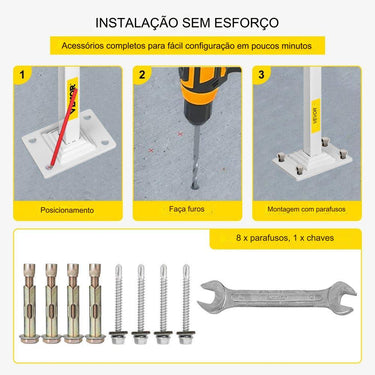 INSTALAÇÃO SEM ESFORÇO

Acessórios completos para fácil configuração em poucos minutos

1

VEVOR

Posicionamento

2

Faça furos

3

VEVOR

Montagem com parafusos

8 x parafusos, 1 x chaves