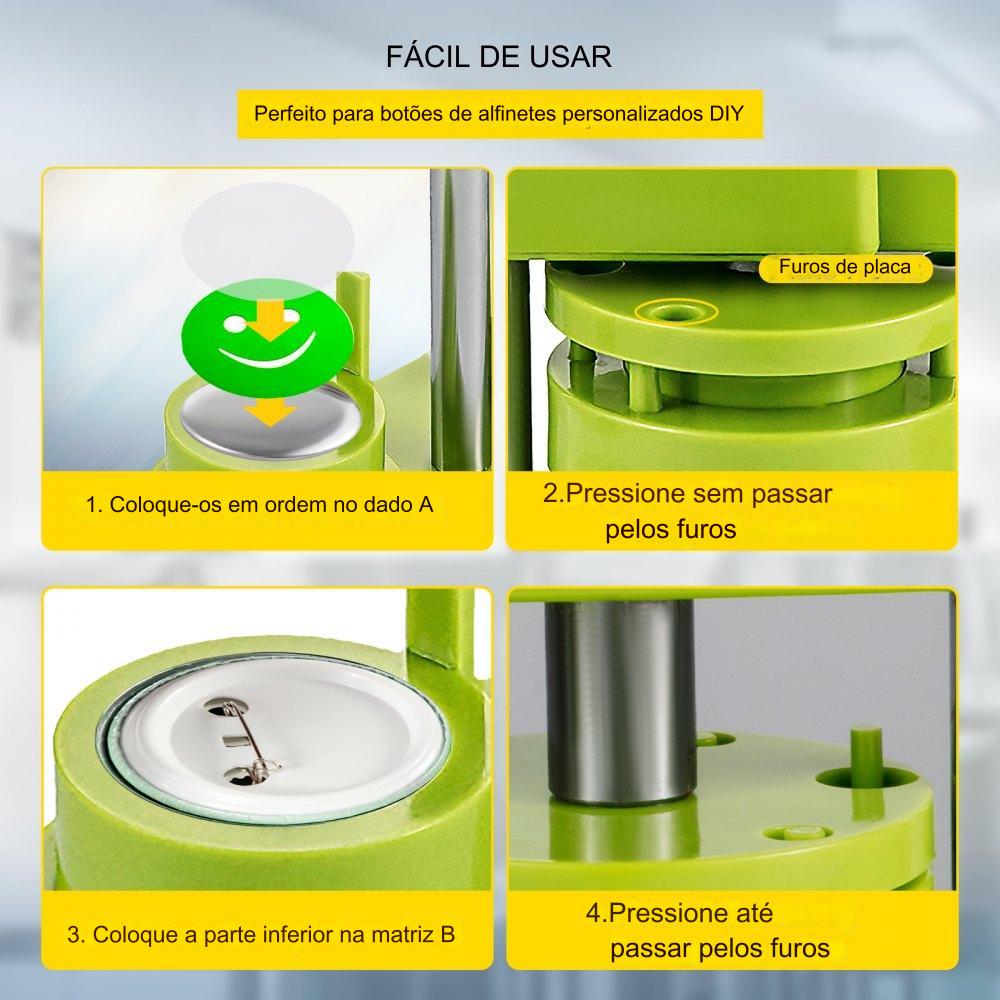 FÁCIL DE USAR

Perfeito para botões de alfinetes personalizados DIY

1. Coloque-os em ordem no dado A

Furos de placa

2.Pressione sem passar pelos furos

3. Coloque a parte inferior na matriz B

4.Pressione até passar pelos furos