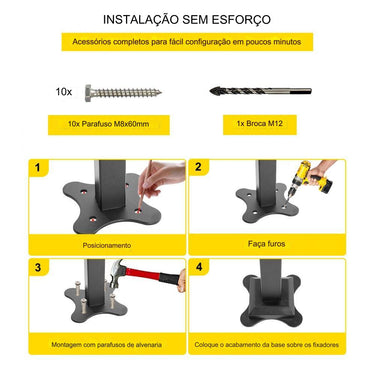 INSTALAÇÃO SEM ESFORÇO

Acessórios completos para fácil configuração em poucos minutos

10x

10x Parafuso M8x60mm

1x Broca M12

1

Posicionamento

2

Faça furos

3

Montagem com parafusos de alvenaria

4

Coloque o acabamento da base sobre os fixadores