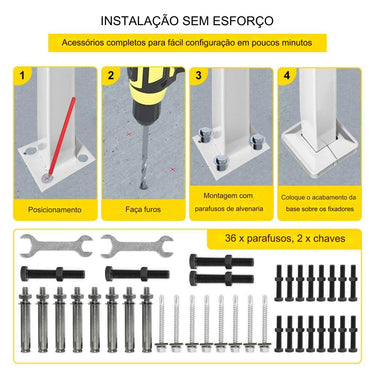 INSTALAÇÃO SEM ESFORÇO

Acessórios completos para fácil configuração em poucos minutos

1

Posicionamento

2

Faça furos

3

Montagem com parafusos de alvenaria

4

Coloque o acabamento da base sobre os fixadores

36 x parafusos, 2 x chaves