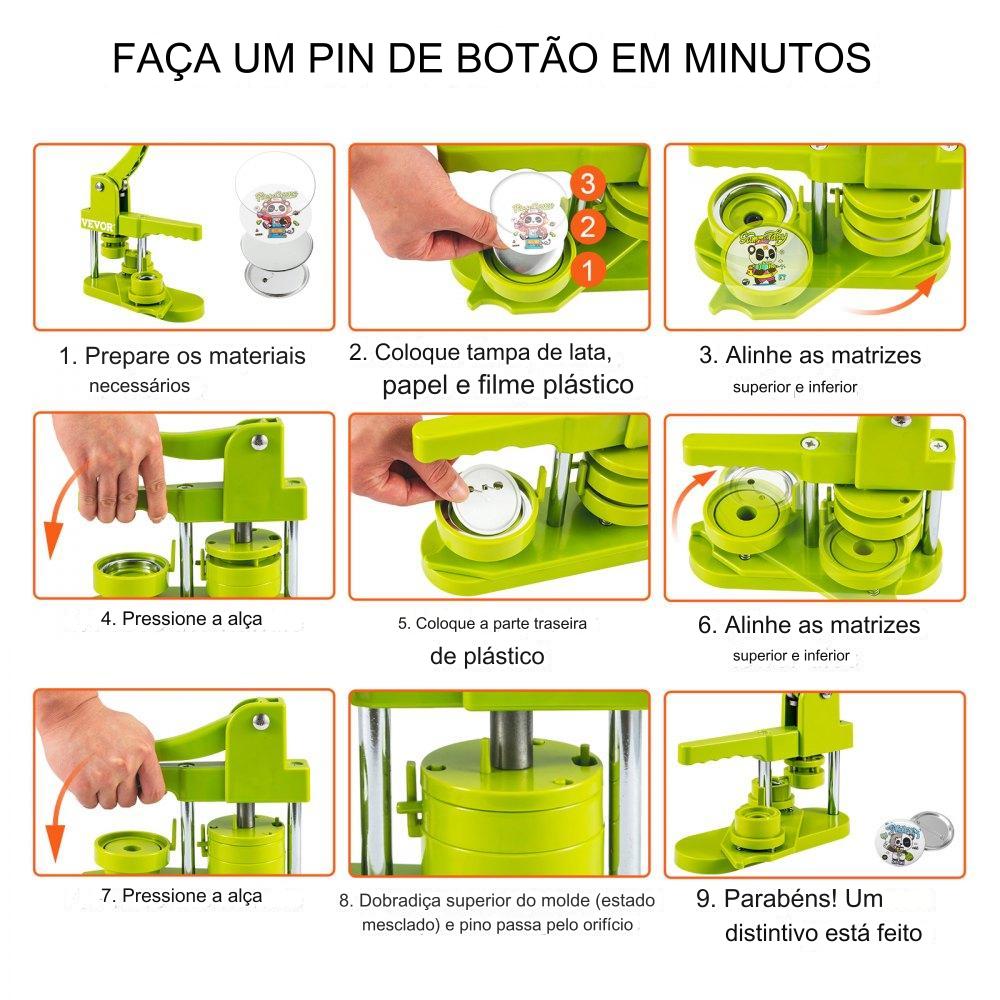 FAÇA UM PIN DE BOTÃO EM MINUTOS

VEVOR

3
2
1

1. Prepare os materiais necessários

2. Coloque tampa de lata, papel e filme plástico

3. Alinhe as matrizes superior e inferior

4. Pressione a alça

5. Coloque a parte traseira de plástico

6. Alinhe as matrizes superior e inferior

7. Pressione a alça

8. Dobradiça superior do molde (estado mesclado) e pino passa pelo orifício

9. Parabéns! Um distintivo está feito