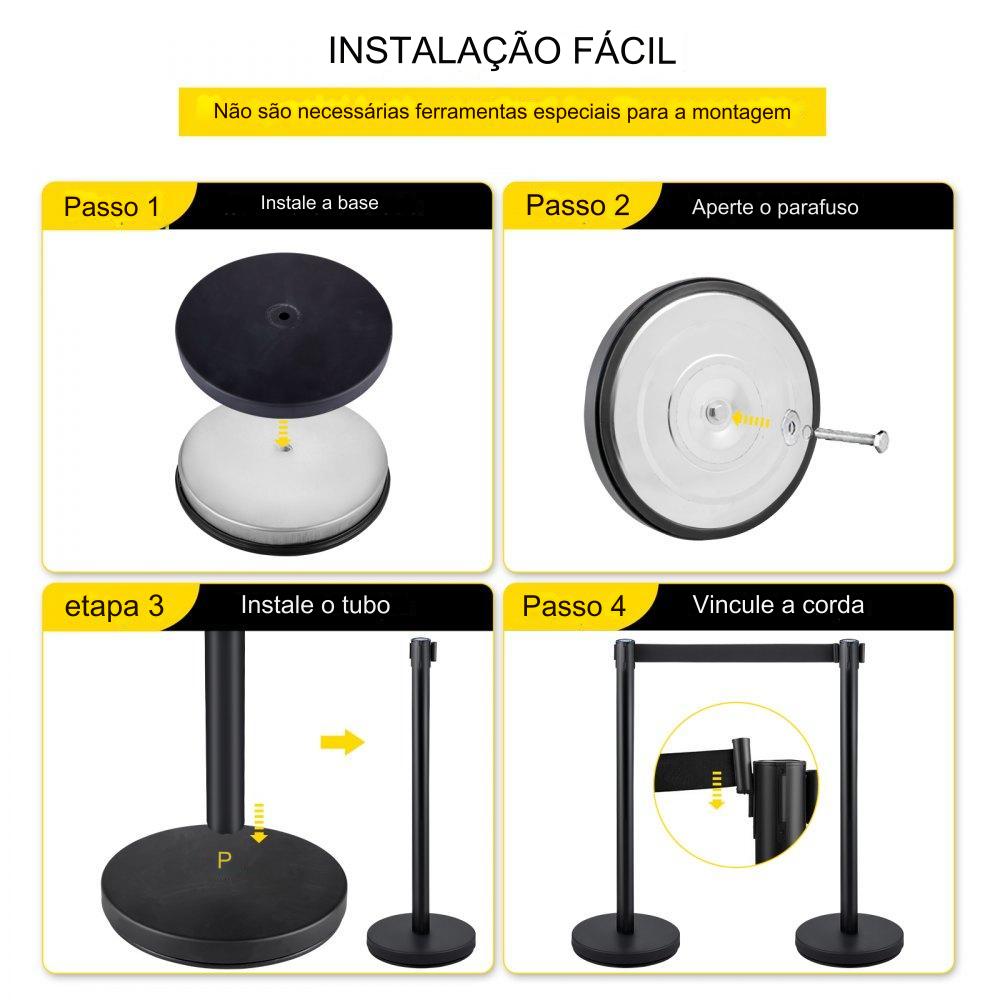 INSTALAÇÃO FÁCIL

Não são necessárias ferramentas especiais para a montagem

Passo 1 Instale a base

Passo 2 Aperte o parafuso

etapa 3 Instale o tubo

P

Passo 4 Vincule a corda