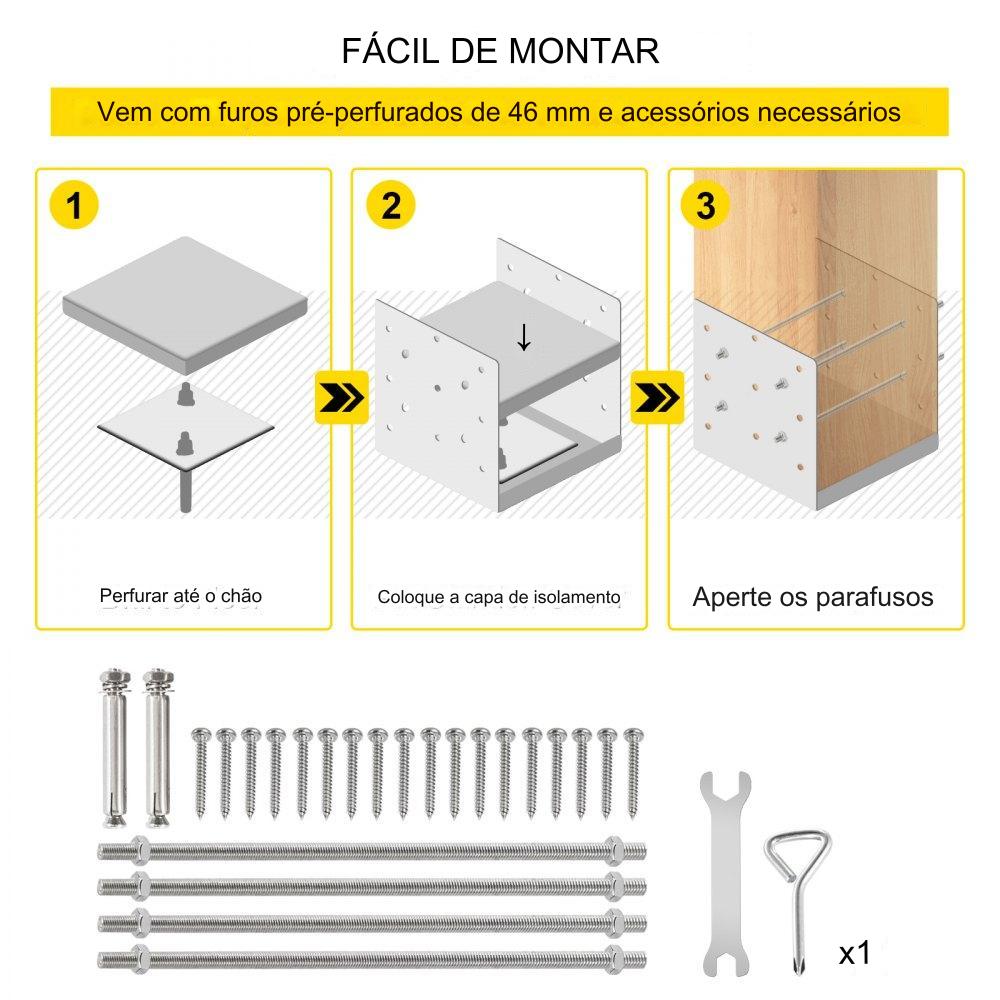 FÁCIL DE MONTAR

Vem com furos pré-perfurados de 46 mm e acessórios necessários

1

Perfurar até o chão

2

Coloque a capa de isolamento

3

Aperte os parafusos

x1