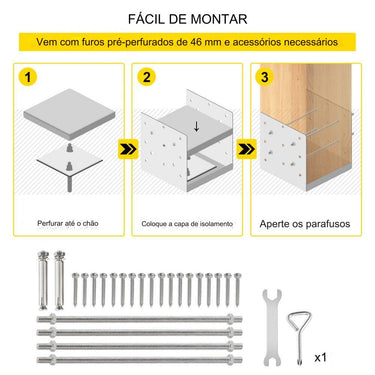 FÁCIL DE MONTAR

Vem com furos pré-perfurados de 46 mm e acessórios necessários

1

Perfurar até o chão

2

Coloque a capa de isolamento

3

Aperte os parafusos

x1