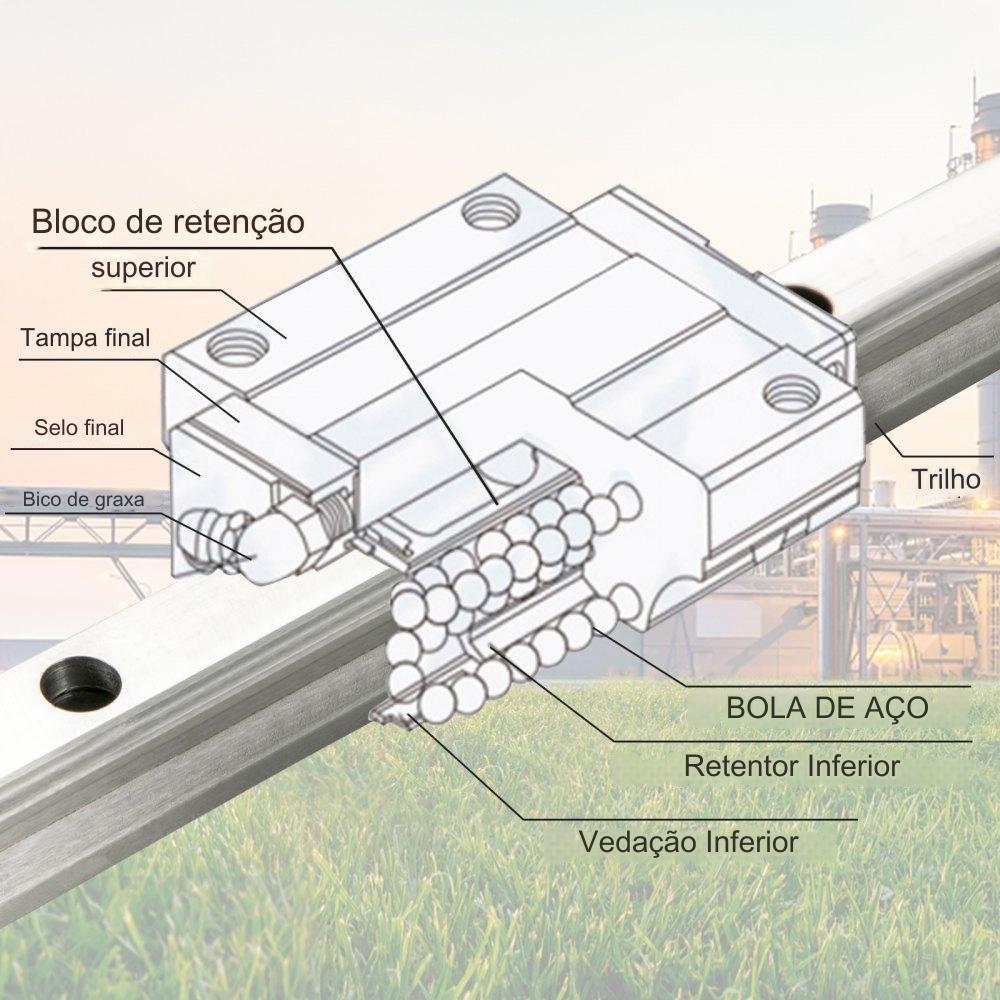 Bloco de retenção

superior

Tampa final

Selo final

Bico de graxa

Trilho

BOLA DE AÇO

Retentor Inferior

Vedação Inferior